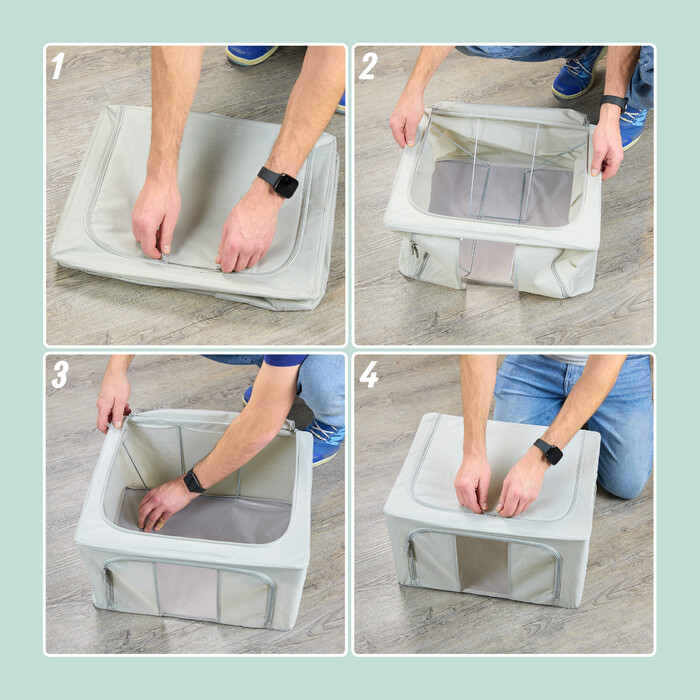 1

2

3

4